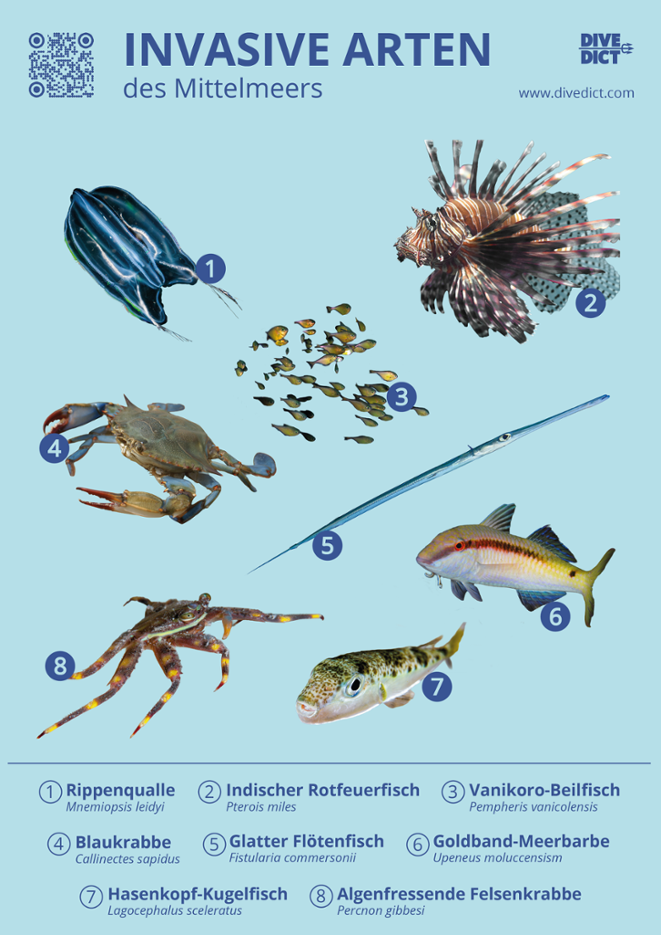 INVASIVE ARTEN
des Mittelmeers

DIVE DICT
www.divedict.com

1
2
3
4
5
6
8
7

1 Rippenqualle
Mnemiopsis leidyi

2 Indischer Rotfeuerfisch
Pterois miles

3 Vanikoro-Beilfisch
Pempheris vanicolensis

4 Blaukrabbe
Callinectes sapidus

5 Glatter Flötenfisch
Fistularia commersonii

6 Goldband-Meerbarbe
Upeneus moluccensism

7 Hasenkopf-Kugelfisch
Lagocephalus sceleratus

8 Algenfressende Felsenkrabbe
Percnon gibbesi